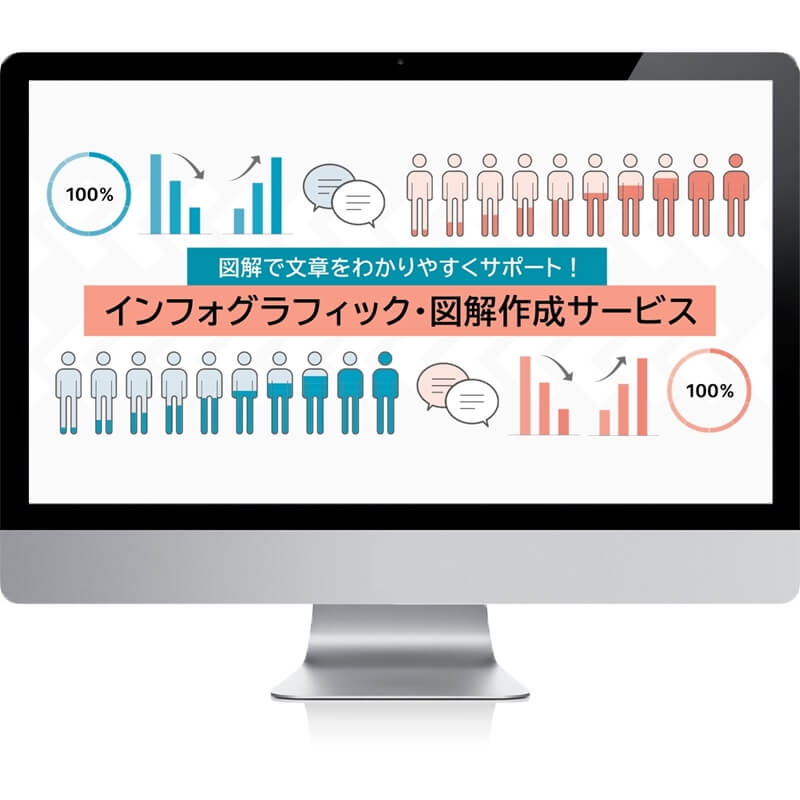 100%

図解で文章をわかりやすくサポート！

インフォグラフィック・図解作成サービス

100%